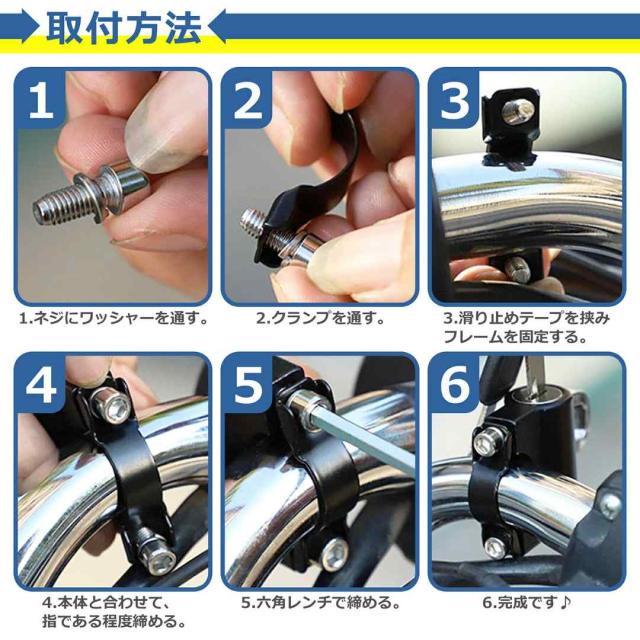 取付方法

1

1.ネジにワッシャーを通す。

2

2.クランプを通す。

3

3.滑り止めテープを挟みフレームを固定する。

4

4.本体と合わせて、指である程度締める。

5

5.六角レンチで締める。

6

6.完成です♪