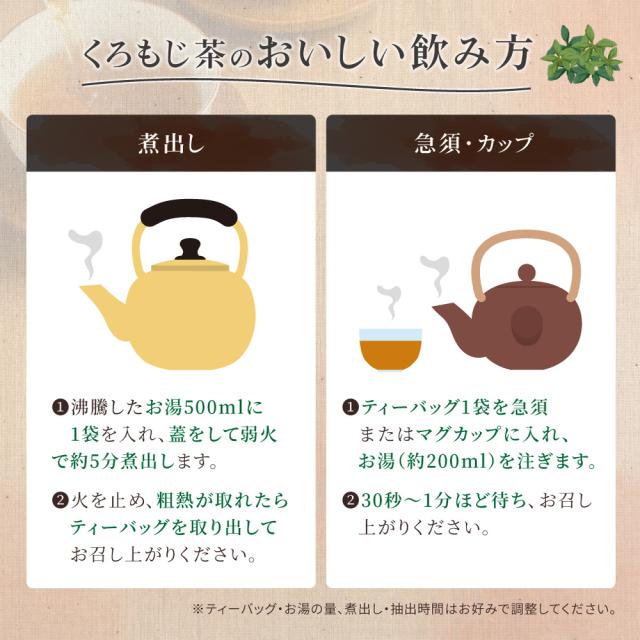 くろもじ茶のおいしい飲み方

煮出し

❶沸騰したお湯500mlに1袋を入れ、蓋をして弱火で約5分煮出します。

❷火を止め、粗熱が取れたらティーバッグを取り出してお召し上がりください。

急須・カップ

❶ティーバッグ1袋を急須またはマグカップに入れ、お湯(約200ml)を注ぎます。

❷30秒〜1分ほど待ち、お召し上がりください。

※ティーバッグ・お湯の量、煮出し・抽出時間はお好みで調整してください。