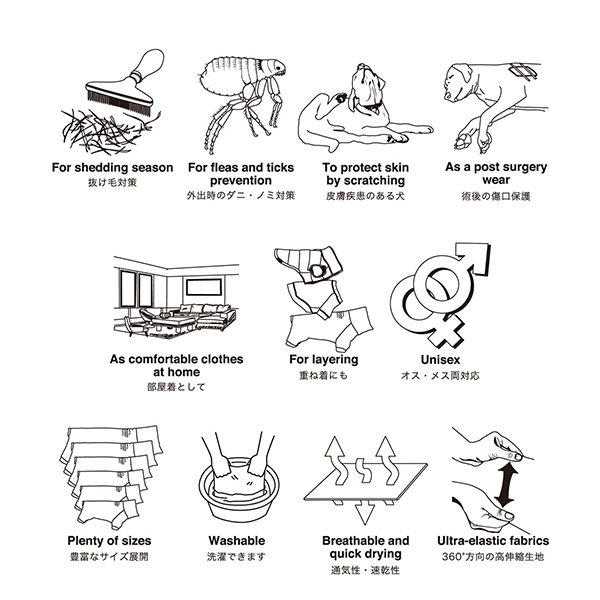 For shedding season
抜け毛対策

For fleas and ticks prevention
外出時のダニ・ノミ対策

To protect skin by scratching
皮膚疾患のある犬

As a post surgery wear
術後の傷口保護

As comfortable clothes at home
部屋着として

For layering
重ね着にも

Unisex
オス・メス両対応

Plenty of sizes
豊富なサイズ展開

Washable
洗濯できます

Breathable and quick drying
通気性・速乾性

Ultra-elastic fabrics
360°方向の高伸縮生地