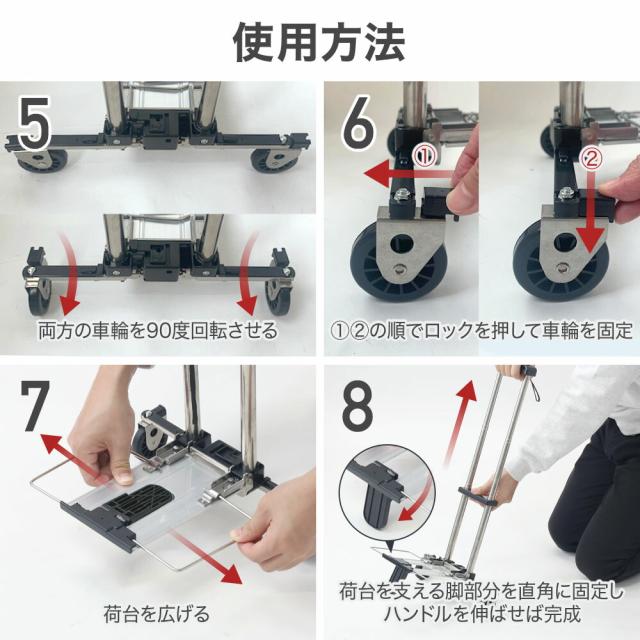 使用方法

5

両方の車輪を90度回転させる

6

①

②

①②の順でロックを押して車輪を固定

7

荷台を広げる

8

荷台を支える脚部分を直角に固定し
ハンドルを伸ばせば完成