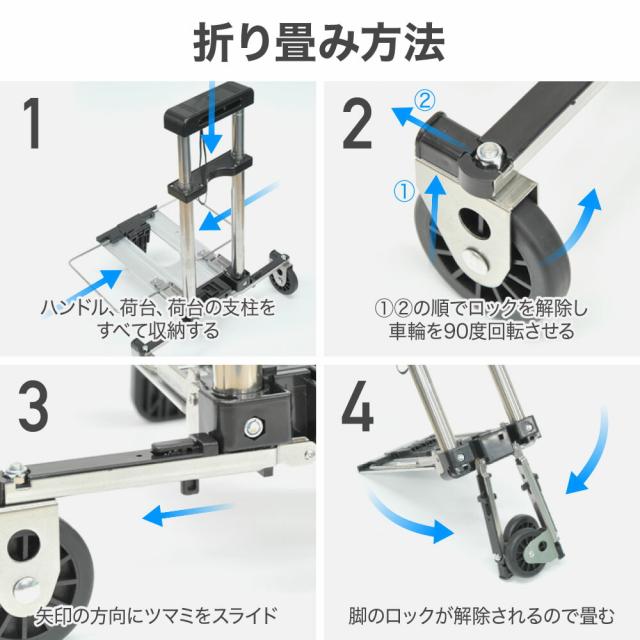 折り畳み方法

1

ハンドル、荷台、荷台の支柱をすべて収納する

2

②

①

①②の順でロックを解除し車輪を90度回転させる

3

矢印の方向にツマミをスライド

4

脚のロックが解除されるので畳む