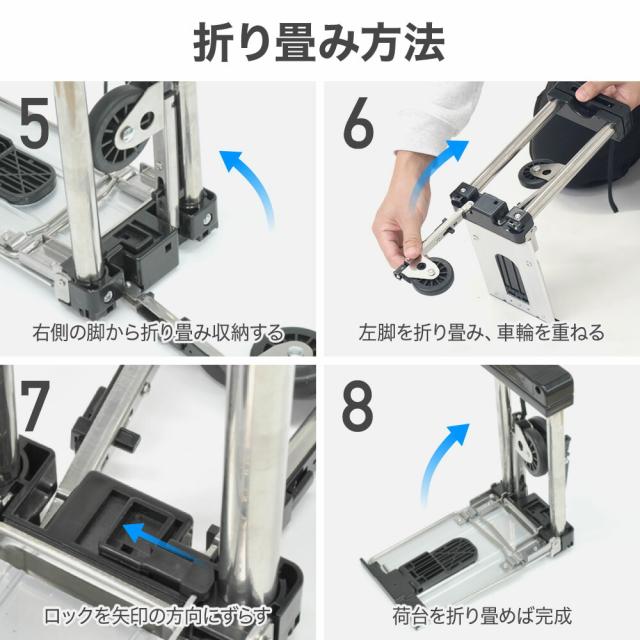 折り畳み方法

5

右側の脚から折り畳み収納する

6

左脚を折り畳み、車輪を重ねる

7

ロックを矢印の方向にずらす

8

荷台を折り畳めば完成