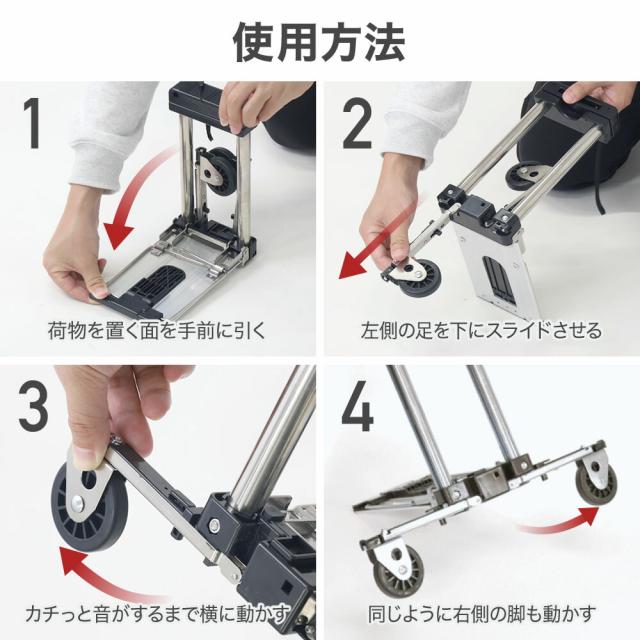 使用方法

1
荷物を置く面を手前に引く

2
左側の足を下にスライドさせる

3
カチっと音がするまで横に動かす

4
同じように右側の脚も動かす