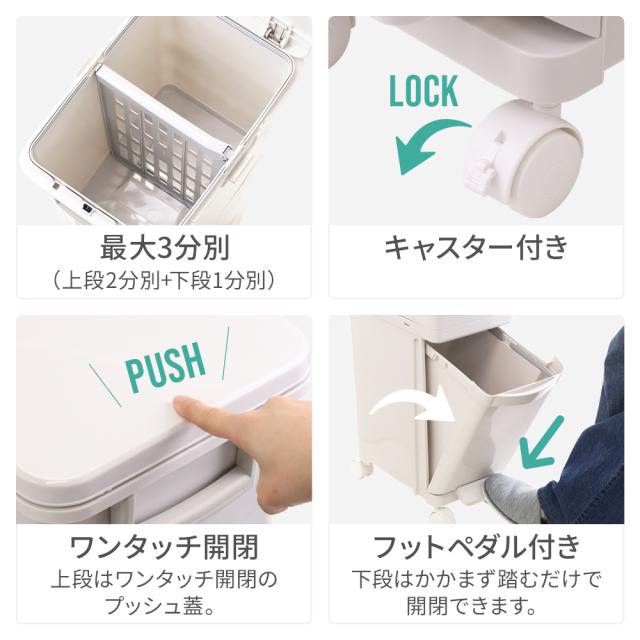 最大3分別
（上段2分別+下段1分別）

LOCK

キャスター付き

PUSH

ワンタッチ開閉
上段はワンタッチ開閉のプッシュ蓋。

フットペダル付き
下段はかかまず踏むだけで開閉できます。