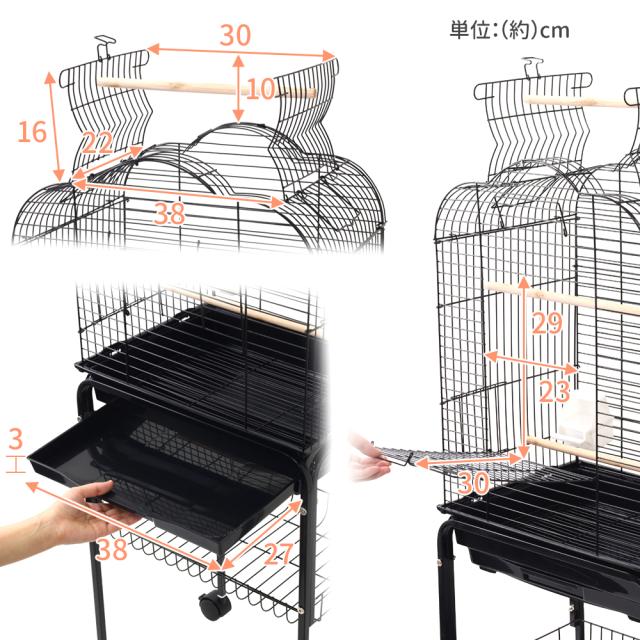 単位:(約)cm

30
10
16
22
38

29
23
30

3
38
27