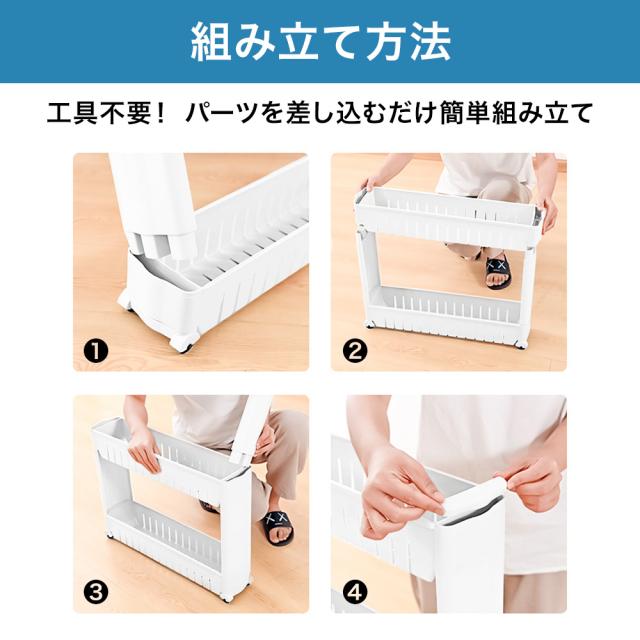 組み立て方法

工具不要！ パーツを差し込むだけ簡単組み立て

❶

❷

❸

❹