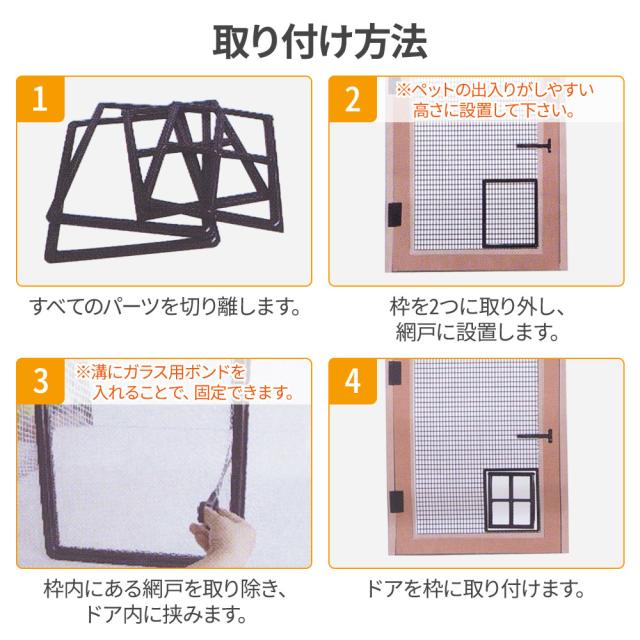 取り付け方法

1

すべてのパーツを切り離します。

2

※ペットの出入りがしやすい高さに設置して下さい。

枠を2つに取り外し、網戸に設置します。

3

※溝にガラス用ボンドを入れることで、固定できます。

枠内にある網戸を取り除き、ドア内に挟みます。

4

ドアを枠に取り付けます。