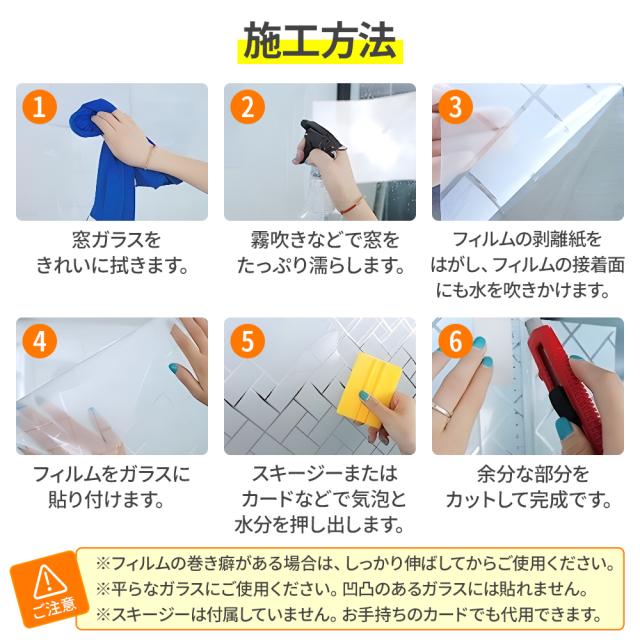 施工方法

1
窓ガラスをきれいに拭きます。

2
霧吹きなどで窓をたっぷり濡らします。

3
フィルムの剥離紙をはがし、フィルムの接着面にも水を吹きかけます。

4
フィルムをガラスに貼り付けます。

5
スキージーまたはカードなどで気泡と水分を押し出します。

6
余分な部分をカットして完成です。

ご注意

※フィルムの巻き癖がある場合は、しっかり伸ばしてからご使用ください。
※平らなガラスにご使用ください。凹凸のあるガラスには貼れません。
※スキージーは付属していません。お手持ちのカードでも代用できます。