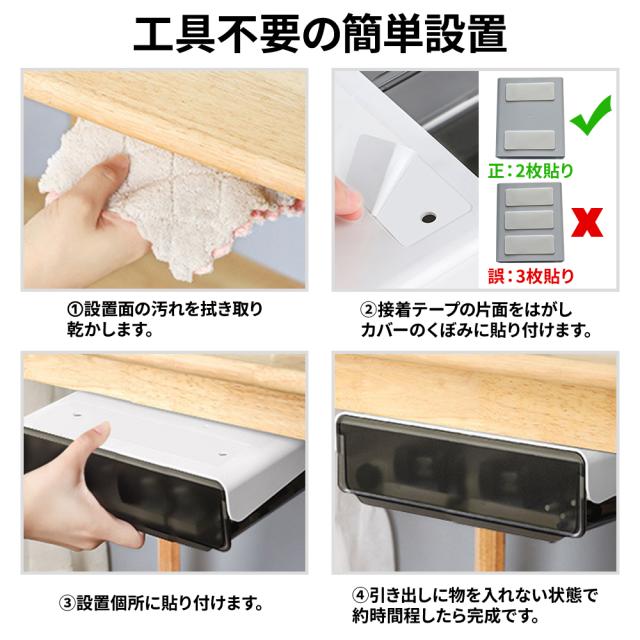 工具不要の簡単設置

正：2枚貼り

誤：3枚貼り

①設置面の汚れを拭き取り乾かします。

②接着テープの片面をはがしカバーのくぼみに貼り付けます。

③設置個所に貼り付けます。

④引き出しに物を入れない状態で約時間程したら完成です。