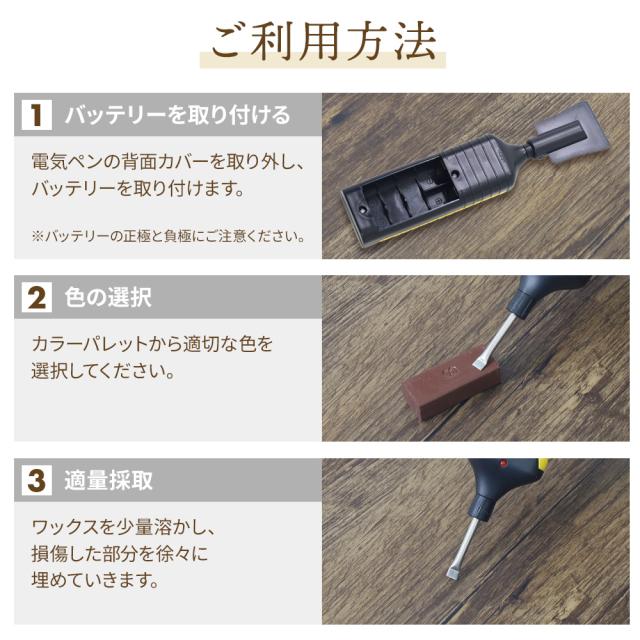 ご利用方法

1 バッテリーを取り付ける

電気ペンの背面カバーを取り外し、バッテリーを取り付けます。

※バッテリーの正極と負極にご注意ください。

2 色の選択

カラーパレットから適切な色を選択してください。

3 適量採取

ワックスを少量溶かし、損傷した部分を徐々に埋めていきます。