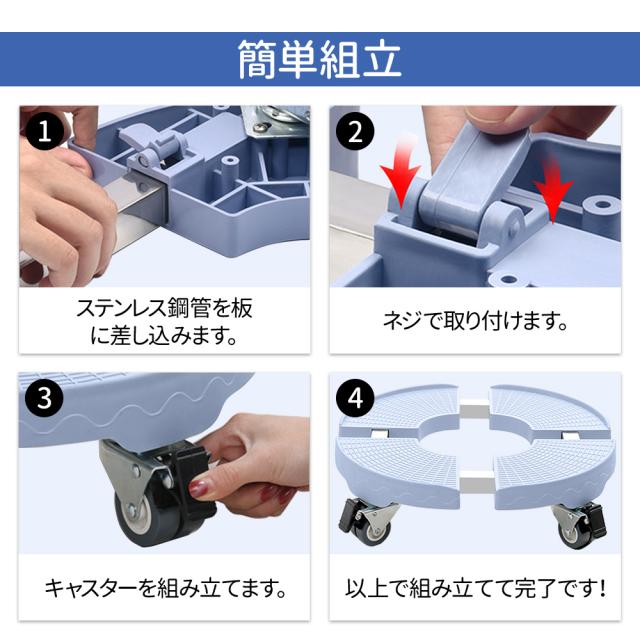 簡単組立

1

ステンレス鋼管を板に差し込みます。

2

ネジで取り付けます。

3

キャスターを組み立てます。

4

以上で組み立てて完了です！