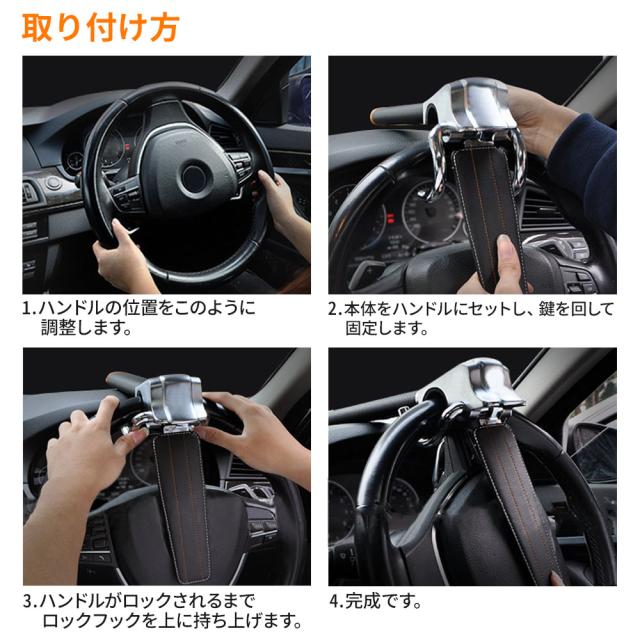 取り付け方

1.ハンドルの位置をこのように調整します。

2.本体をハンドルにセットし、鍵を回して固定します。

3.ハンドルがロックされるまでロックフックを上に持ち上げます。

4.完成です。