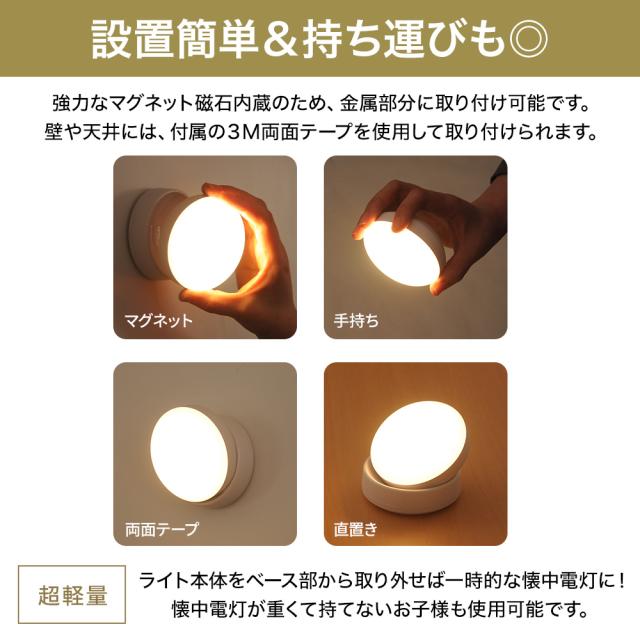 設置簡単＆持ち運びも◎

強力なマグネット磁石内蔵のため、金属部分に取り付け可能です。
壁や天井には、付属の3M両面テープを使用して取り付けられます。

マグネット

手持ち

両面テープ

直置き

超軽量

ライト本体をベース部から取り外せば一時的な懐中電灯に！
懐中電灯が重くて持てないお子様も使用可能です。