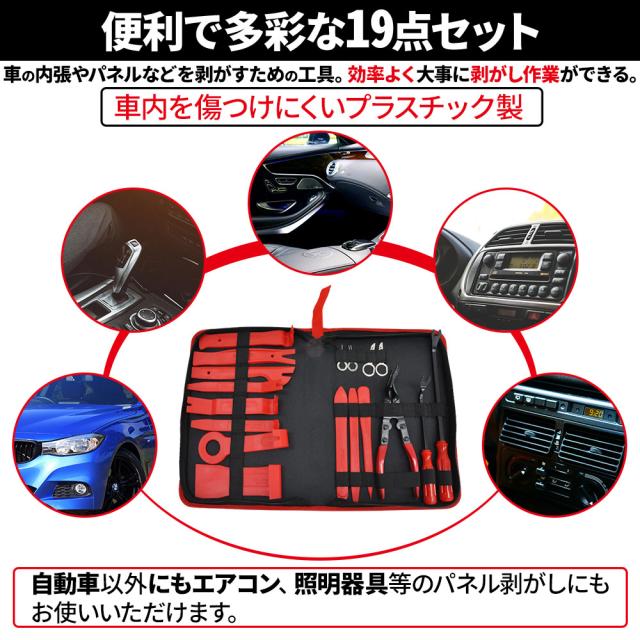 便利で多彩な19点セット

車の内張やパネルなどを剥がすための工具。効率よく大事に剥がし作業ができる。

車内を傷つけにくいプラスチック製

9:20

自動車以外にもエアコン、照明器具等のパネル剥がしにもお使いいただけます。