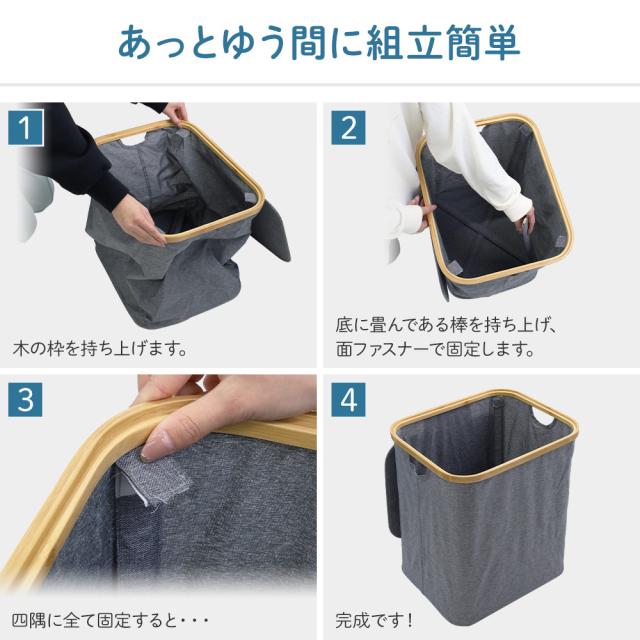 あっとゆう間に組立簡単

1

木の枠を持ち上げます。

2

底に畳んである棒を持ち上げ、面ファスナーで固定します。

3

四隅に全て固定すると・・・

4

完成です！