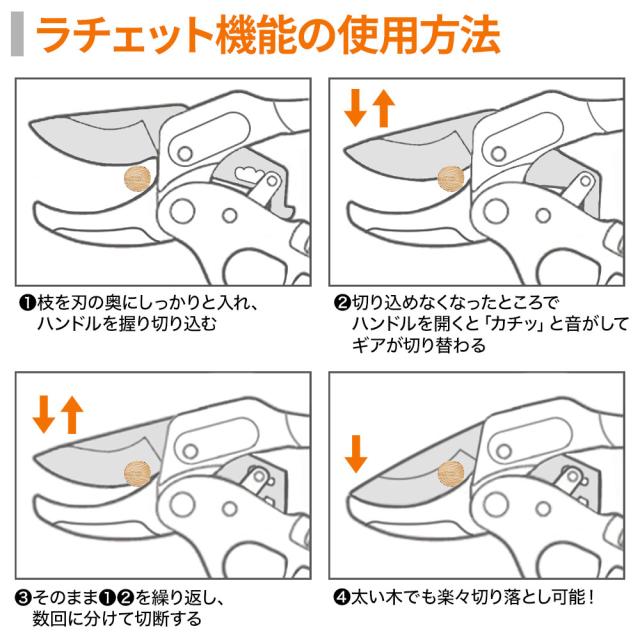 ラチェット機能の使用方法

❶枝を刃の奥にしっかりと入れ、ハンドルを握り切り込む

❷切り込めなくなったところでハンドルを開くと「カチッ」と音がしてギアが切り替わる

❸そのまま❶❷を繰り返し、数回に分けて切断する

❹太い木でも楽々切り落とし可能！