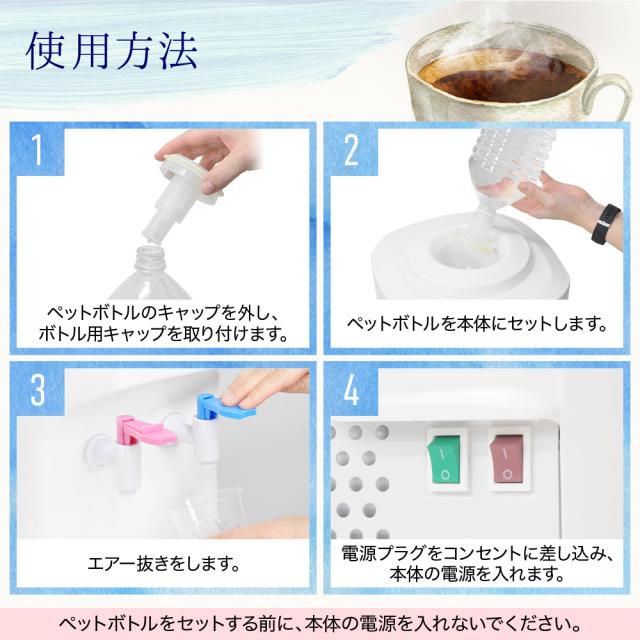 使用方法

1

ペットボトルのキャップを外し、ボトル用キャップを取り付けます。

2

ペットボトルを本体にセットします。

3

エアー抜きをします。

4

I
O

I
O

電源プラグをコンセントに差し込み、本体の電源を入れます。

ペットボトルをセットする前に、本体の電源を入れないでください。