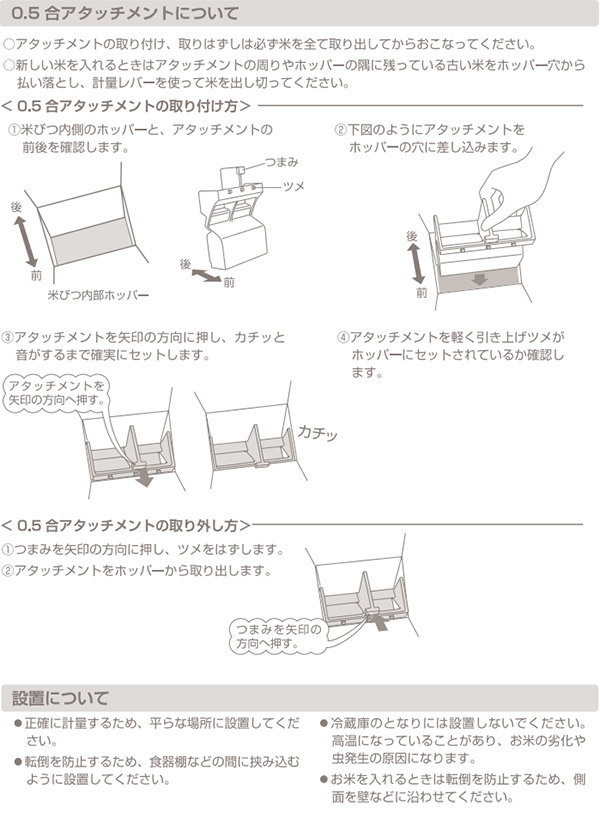 0.5 合アタッチメントについて

○アタッチメントの取り付け、取りはずしは必ず米を全て取り出してからおこなってください。

○新しい米を入れるときはアタッチメントの周りやホッパーの隅に残っている古い米をホッパー穴から払い落とし、計量レバーを使って米を出し切ってください。

< 0.5 合アタッチメントの取り付け方>

①米びつ内側のホッパーと、アタッチメントの前後を確認します。

後

前

米びつ内部ホッパー

つまみ

ツメ

後

前

②下図のようにアタッチメントをホッパーの穴に差し込みます。

後

前

③アタッチメントを矢印の方向に押し、カチッと音がするまで確実にセットします。

アタッチメントを矢印の方向へ押す。

カチッ

④アタッチメントを軽く引き上げツメがホッパーにセットされているか確認します。

< 0.5 合アタッチメントの取り外し方>

①つまみを矢印の方向に押し、ツメをはずします。

②アタッチメントをホッパーから取り出します。

つまみを矢印の方向へ押す。

設置について

●正確に計量するため、平らな場所に設置してください。

●転倒を防止するため、食器棚などの間に挟み込むように設置してください。

●冷蔵庫のとなりには設置しないでください。高温になっていることがあり、お米の劣化や虫発生の原因になります。

●お米を入れるときは転倒を防止するため、側面を壁などに沿わせてください。