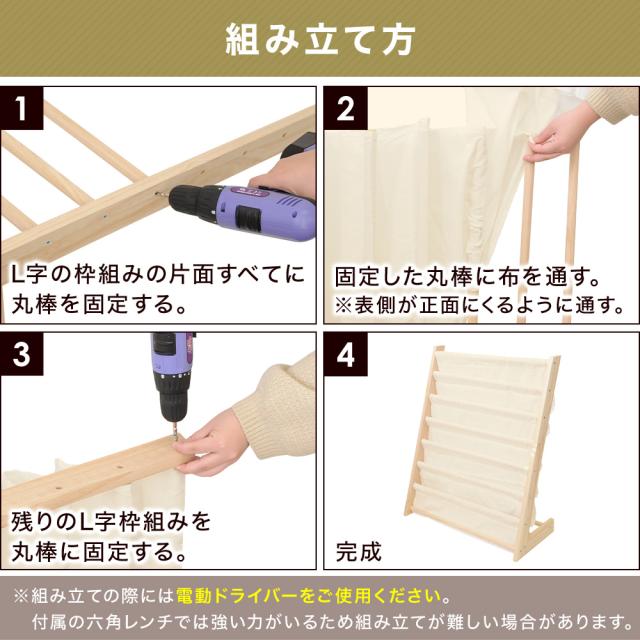 組み立て方

1
L字の枠組みの片面すべてに丸棒を固定する。

2
固定した丸棒に布を通す。
※表側が正面にくるように通す。

3
残りのL字枠組みを丸棒に固定する。

4
完成

※組み立ての際には電動ドライバーをご使用ください。
付属の六角レンチでは強い力がいるため組み立てが難しい場合があります。