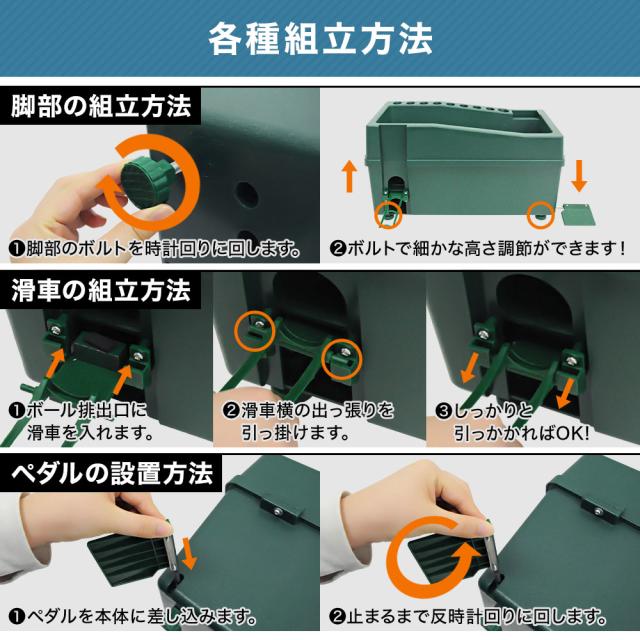 各種組立方法

脚部の組立方法

❶脚部のボルトを時計回りに回します。

❷ボルトで細かな高さ調節ができます！

滑車の組立方法

❶ボール排出口に滑車を入れます。

❷滑車横の出っ張りを引っ掛けます。

❸しっかりと引っかかればOK!

ペダルの設置方法

❶ペダルを本体に差し込みます。

❷止まるまで反時計回りに回します。