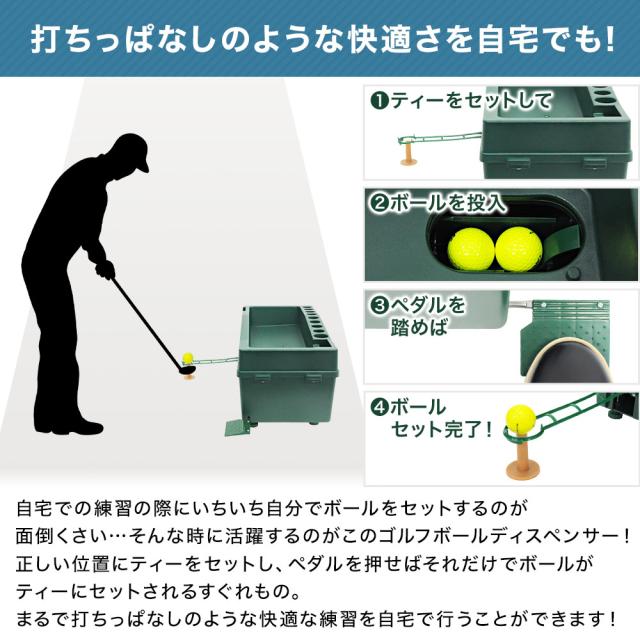 打ちっぱなしのような快適さを自宅でも!

❶ティーをセットして

❷ボールを投入

❸ペダルを踏めば

❹ボールセット完了!

自宅での練習の際にいちいち自分でボールをセットするのが面倒くさい…そんな時に活躍するのがこのゴルフボールディスペンサー!
正しい位置にティーをセットし、ペダルを押せばそれだけでボールがティーにセットされるすぐれもの。
まるで打ちっぱなしのような快適な練習を自宅で行うことができます!