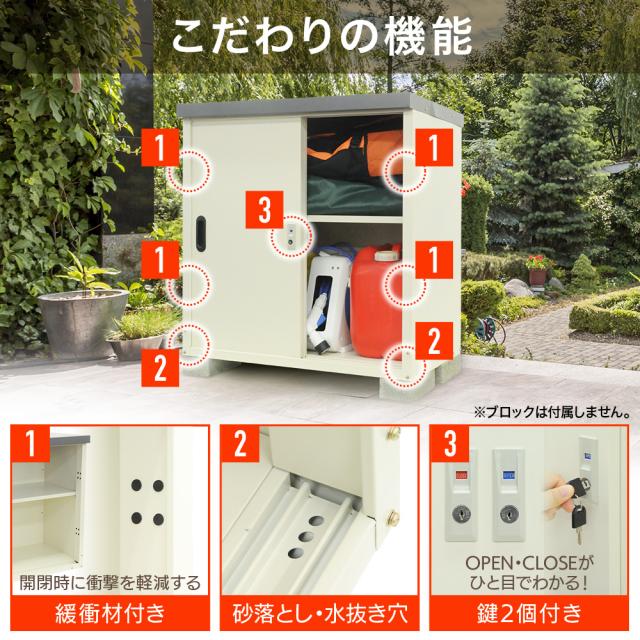 こだわりの機能

1
1
3
1
1
2
2

※ブロックは付属しません。

1
開閉時に衝撃を軽減する
緩衝材付き

2
砂落とし・水抜き穴

3
OPEN・CLOSEが
ひと目でわかる!
鍵2個付き