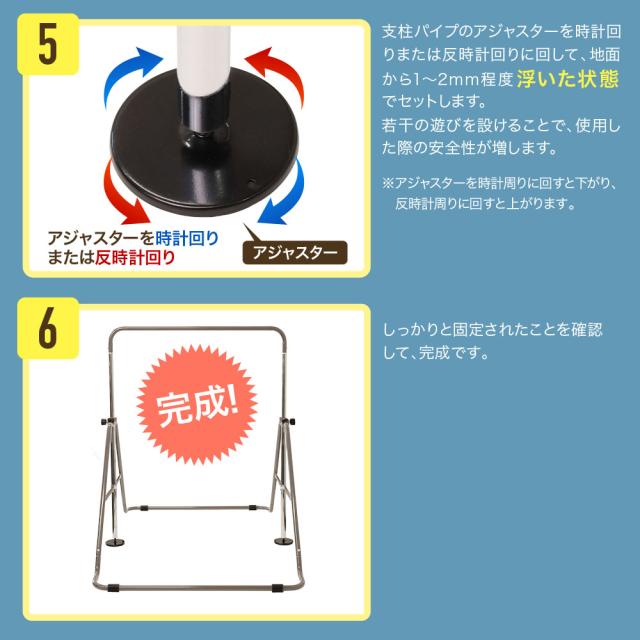 5

アジャスターを時計回りまたは反時計回り

アジャスター

支柱パイプのアジャスターを時計回りまたは反時計回りに回して、地面から1～2mm程度浮いた状態でセットします。
若干の遊びを設けることで、使用した際の安全性が増します。

※アジャスターを時計周りに回すと下がり、反時計周りに回すと上がります。

6

完成!

しっかりと固定されたことを確認して、完成です。