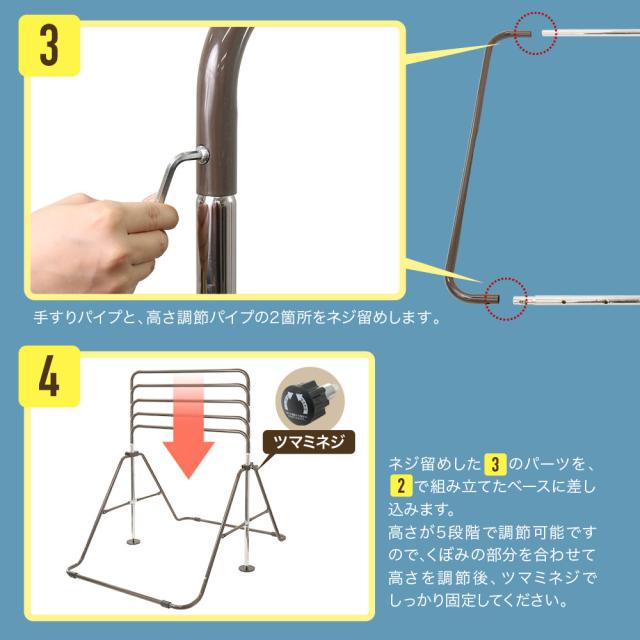 3

手すりパイプと、高さ調節パイプの2箇所をネジ留めします。

4

ツマミネジ

ネジ留めした 3 のパーツを、2 で組み立てたベースに差し込みます。
高さが5段階で調節可能ですので、くぼみの部分を合わせて高さを調節後、ツマミネジでしっかり固定してください。