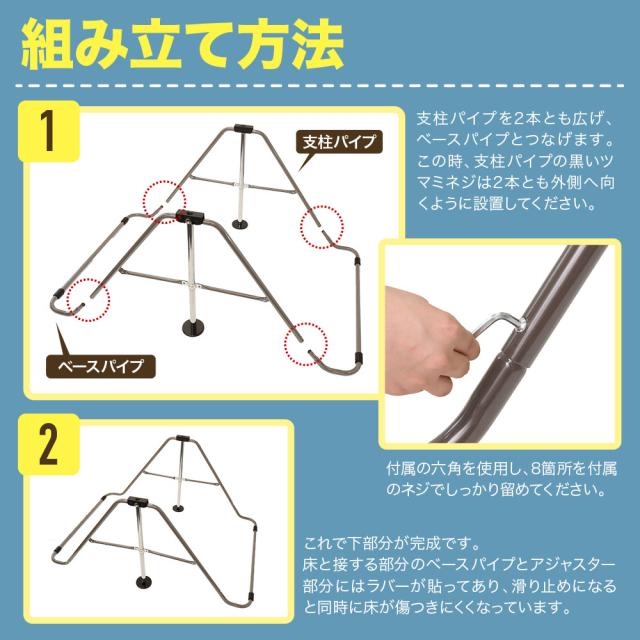 組み立て方法

1

支柱パイプ

ベースパイプ

支柱パイプを2本とも広げ、ベースパイプとつなげます。この時、支柱パイプの黒いツマミネジは2本とも外側へ向くように設置してください。

付属の六角を使用し、8箇所を付属のネジでしっかり留めてください。

2

これで下部分が完成です。
床と接する部分のベースパイプとアジャスター部分にはラバーが貼ってあり、滑り止めになると同時に床が傷つきにくくなっています。