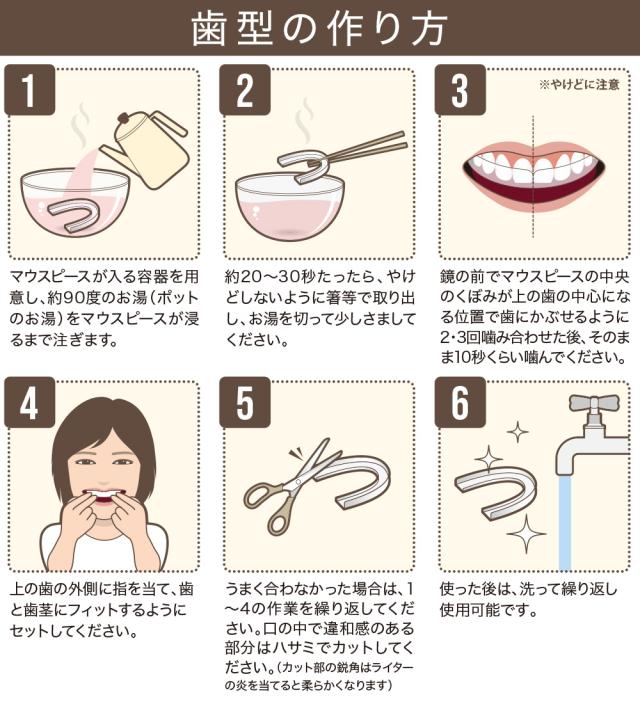 歯型の作り方

1

マウスピースが入る容器を用意し、約90度のお湯（ポットのお湯）をマウスピースが浸るまで注ぎます。

2

約20～30秒たったら、やけどしないように箸等で取り出し、お湯を切って少しさましてください。

3

※やけどに注意

鏡の前でマウスピースの中央のくぼみが上の歯の中心になる位置で歯にかぶせるように2・3回噛み合わせた後、そのまま10秒くらい噛んでください。

4

上の歯の外側に指を当て、歯と歯茎にフィットするようにセットしてください。

5

うまく合わなかった場合は、1～4の作業を繰り返してください。口の中で違和感のある部分はハサミでカットしてください。（カット部の鋭角はライターの炎を当てると柔らかくなります）

6

使った後は、洗って繰り返し使用可能です。