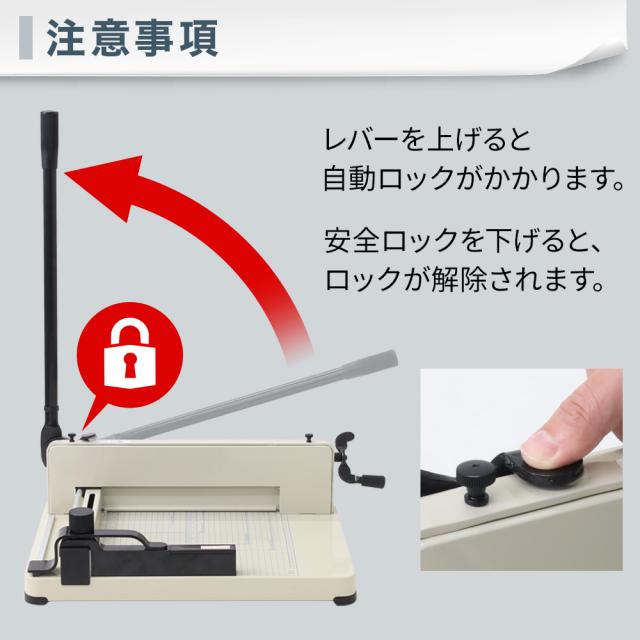 注意事項

レバーを上げると
自動ロックがかかります。

安全ロックを下げると、
ロックが解除されます。