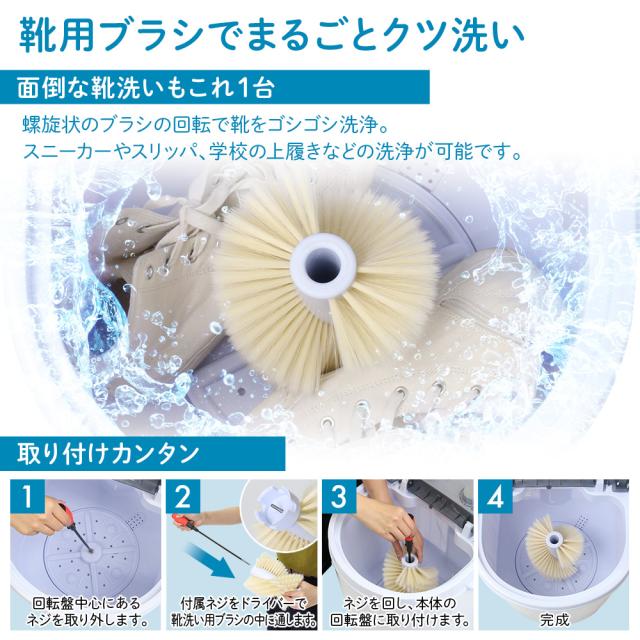 靴用ブラシでまるごとクツ洗い

面倒な靴洗いもこれ1台

螺旋状のブラシの回転で靴をゴシゴシ洗浄。
スニーカーやスリッパ、学校の上履きなどの洗浄が可能です。

取り付けカンタン

1
回転盤中心にあるネジを取り外します。

2
付属ネジをドライバーで靴洗い用ブラシの中に通します。

3
ネジを回し、本体の回転盤に取り付けます。

4
完成