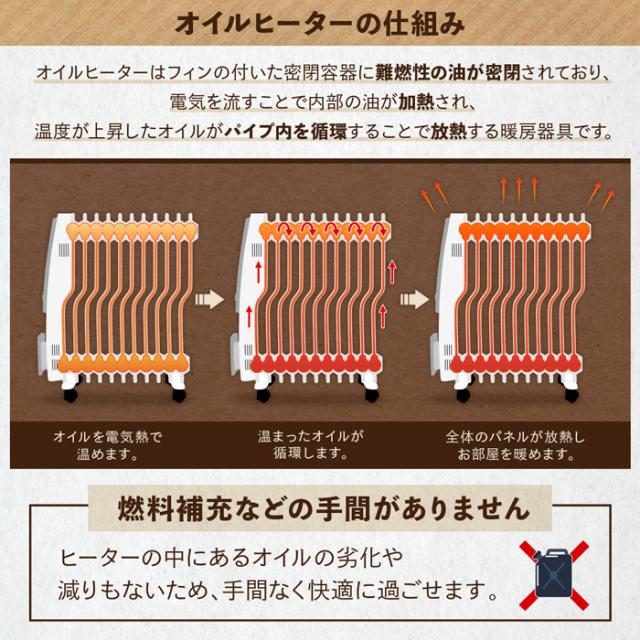 オイルヒーターの仕組み

オイルヒーターはフィンの付いた密閉容器に難燃性の油が密閉されており、電気を流すことで内部の油が加熱され、温度が上昇したオイルがパイプ内を循環することで放熱する暖房器具です。

オイルを電気熱で温めます。

温まったオイルが循環します。

全体のパネルが放熱しお部屋を暖めます。

燃料補充などの手間がありません

ヒーターの中にあるオイルの劣化や減りもないため、手間なく快適に過ごせます。