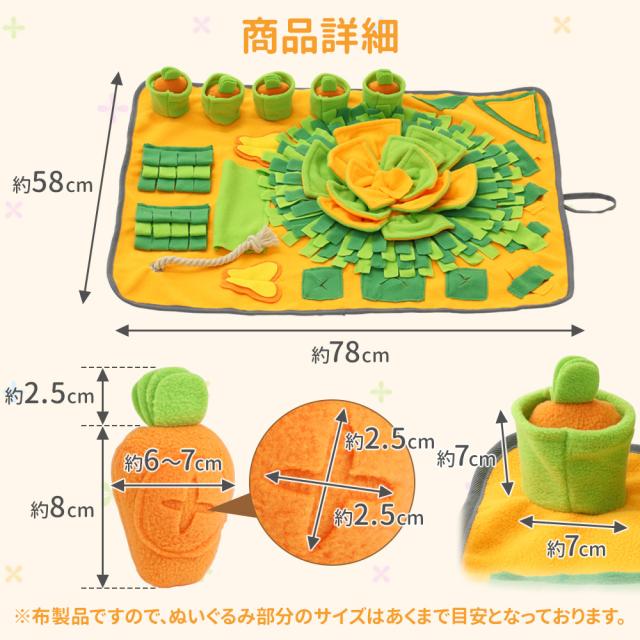 商品詳細

約58cm

約78cm

約2.5cm

約6～7cm

約8cm

約2.5cm

約2.5cm

約7cm

約7cm

※布製品ですので、ぬいぐるみ部分のサイズはあくまで目安となっております。