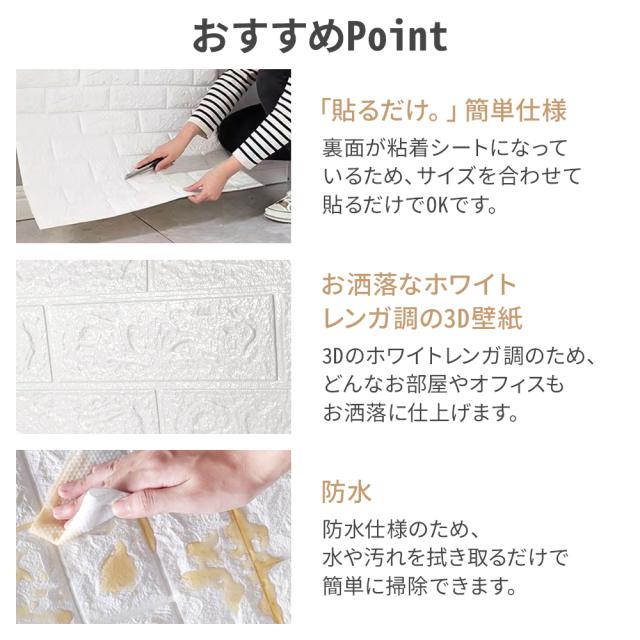 おすすめPoint

「貼るだけ。」簡単仕様

裏面が粘着シートになっているため、サイズを合わせて貼るだけでOKです。

お洒落なホワイトレンガ調の3D壁紙

3Dのホワイトレンガ調のため、どんなお部屋やオフィスもお洒落に仕上げます。

防水

防水仕様のため、水や汚れを拭き取るだけで簡単に掃除できます。