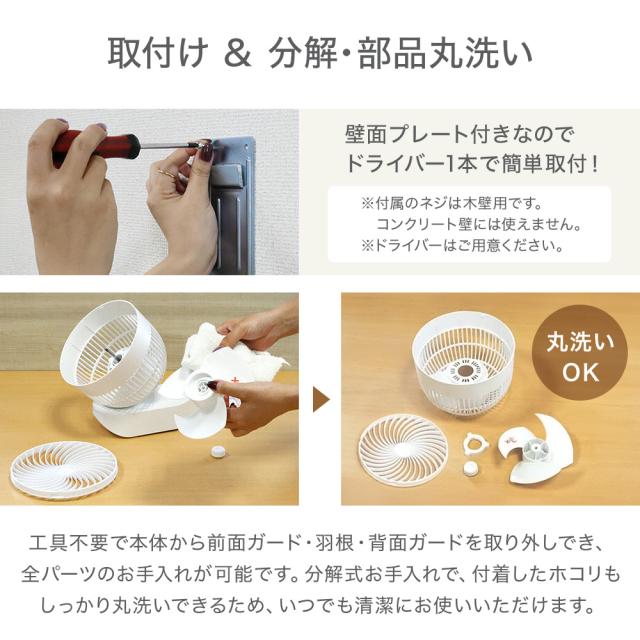 取付け & 分解・部品丸洗い

壁面プレート付きなので
ドライバー1本で簡単取付！

※付属のネジは木壁用です。
コンクリート壁には使えません。
※ドライバーはご用意ください。

丸洗い
OK

工具不要で本体から前面ガード・羽根・背面ガードを取り外しでき、全パーツのお手入れが可能です。分解式お手入れで、付着したホコリもしっかり丸洗いできるため、いつでも清潔にお使いいただけます。