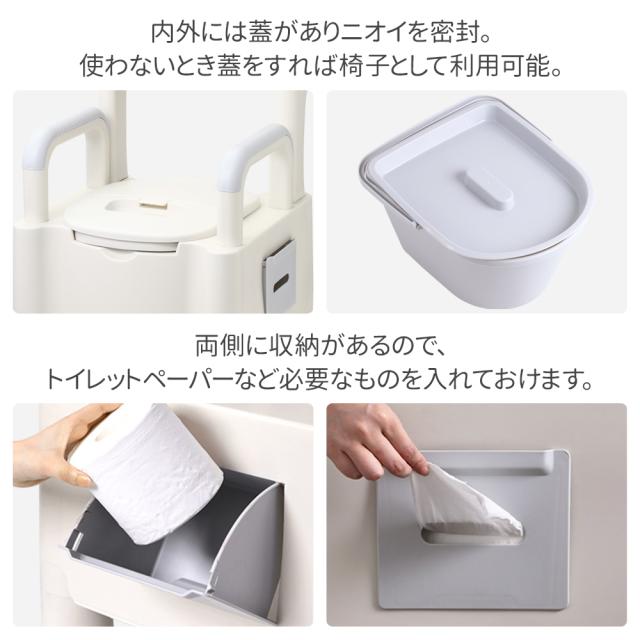 内外には蓋がありニオイを密封。
使わないとき蓋をすれば椅子として利用可能。

両側に収納があるので、
トイレットペーパーなど必要なものを入れておけます。