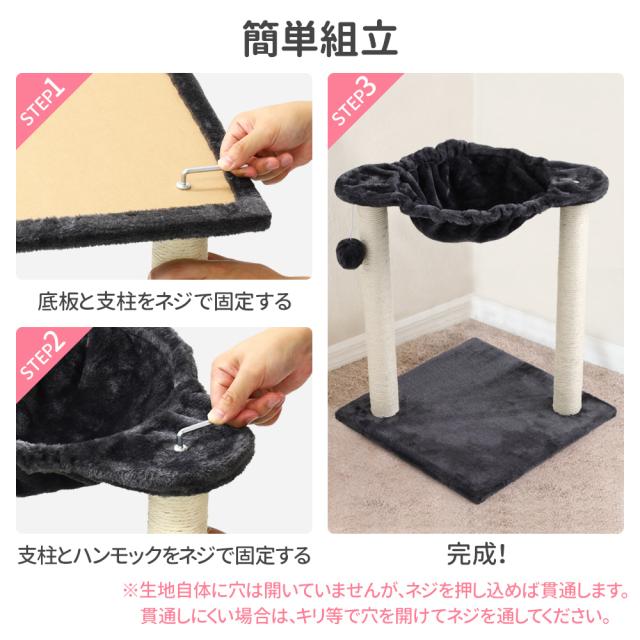 簡単組立

STEP1

底板と支柱をネジで固定する

STEP2

支柱とハンモックをネジで固定する

STEP3

完成!

※生地自体に穴は開いていませんが、ネジを押し込めば貫通します。
貫通しにくい場合は、キリ等で穴を開けてネジを通してください。