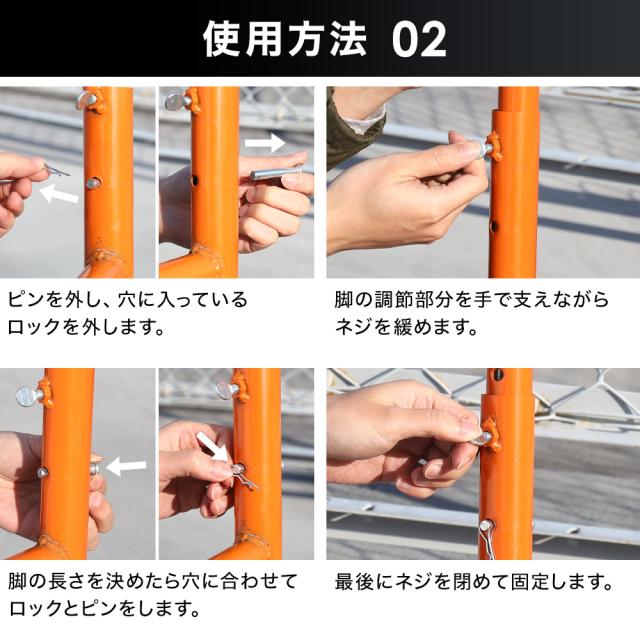 使用方法 02

ピンを外し、穴に入っているロックを外します。

脚の調節部分を手で支えながらネジを緩めます。

脚の長さを決めたら穴に合わせてロックとピンをします。

最後にネジを閉めて固定します。