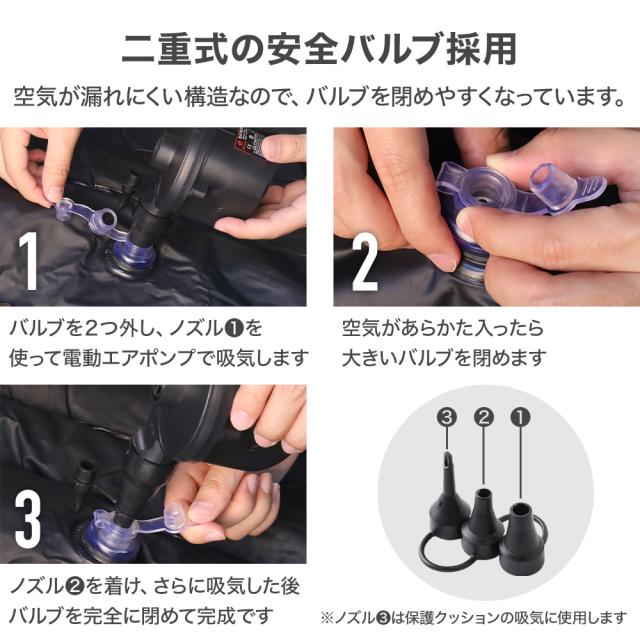 二重式の安全バルブ採用

空気が漏れにくい構造なので、バルブを閉めやすくなっています。

1

バルブを2つ外し、ノズル❶を使って電動エアポンプで吸気します

2

空気があらかた入ったら大きいバルブを閉めます

3

ノズル❷を着け、さらに吸気した後バルブを完全に閉めて完成です

❸ ❷ ❶

※ノズル❸は保護クッションの吸気に使用します