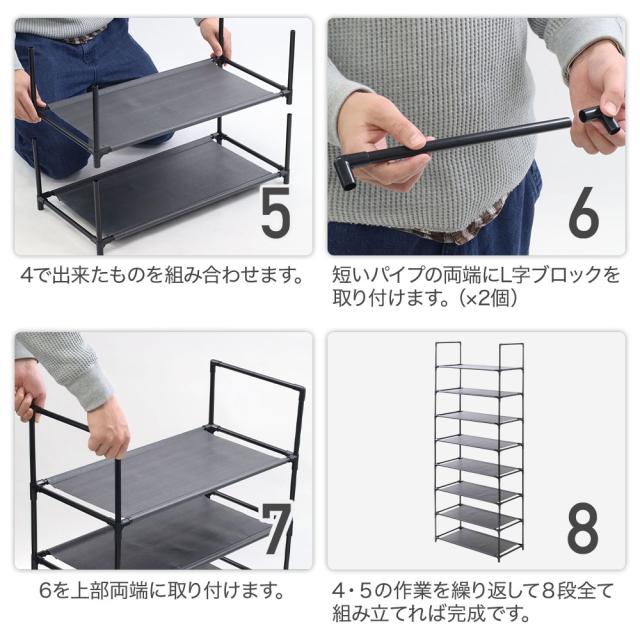 5

4で出来たものを組み合わせます。

6

短いパイプの両端にL字ブロックを取り付けます。(×2個)

7

6を上部両端に取り付けます。

8

4・5の作業を繰り返して8段全て組み立てれば完成です。