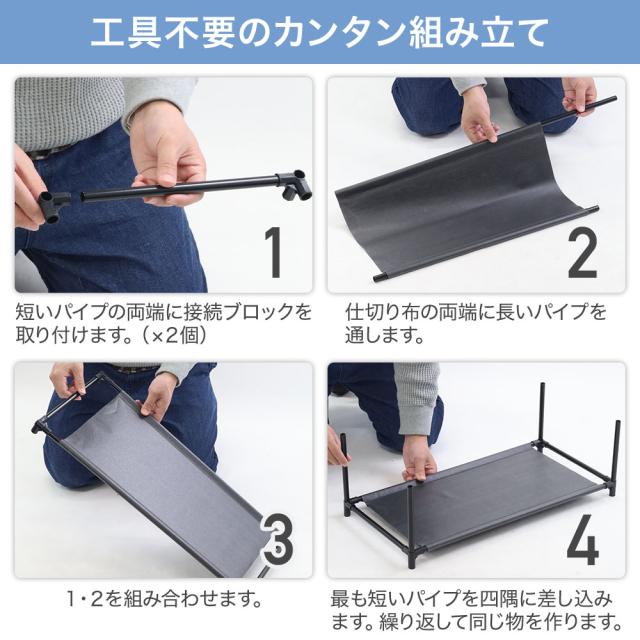 工具不要のカンタン組み立て

1

短いパイプの両端に接続ブロックを取り付けます。（×2個）

2

仕切り布の両端に長いパイプを通します。

3

1・2を組み合わせます。

4

最も短いパイプを四隅に差し込みます。繰り返して同じ物を作ります。