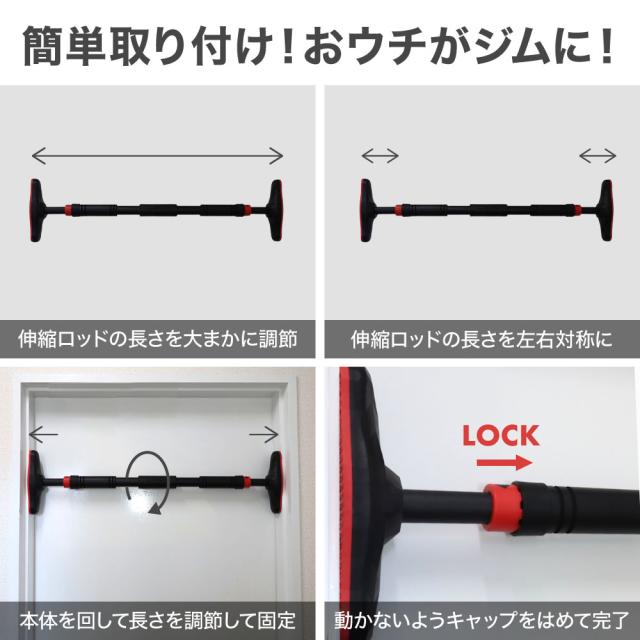 簡単取り付け！おウチがジムに！

伸縮ロッドの長さを大まかに調節

伸縮ロッドの長さを左右対称に

本体を回して長さを調節して固定

LOCK

動かないようキャップをはめて完了