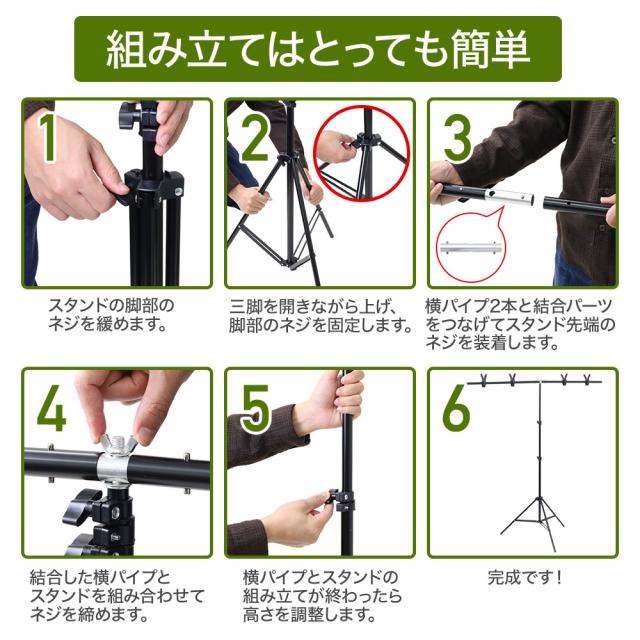 組み立てはとっても簡単

1

スタンドの脚部のネジを緩めます。

2

三脚を開きながら上げ、脚部のネジを固定します。

3

横パイプ2本と結合パーツをつなげてスタンド先端のネジを装着します。

4

結合した横パイプとスタンドを組み合わせてネジを締めます。

5

横パイプとスタンドの組み立てが終わったら高さを調整します。

6

完成です！