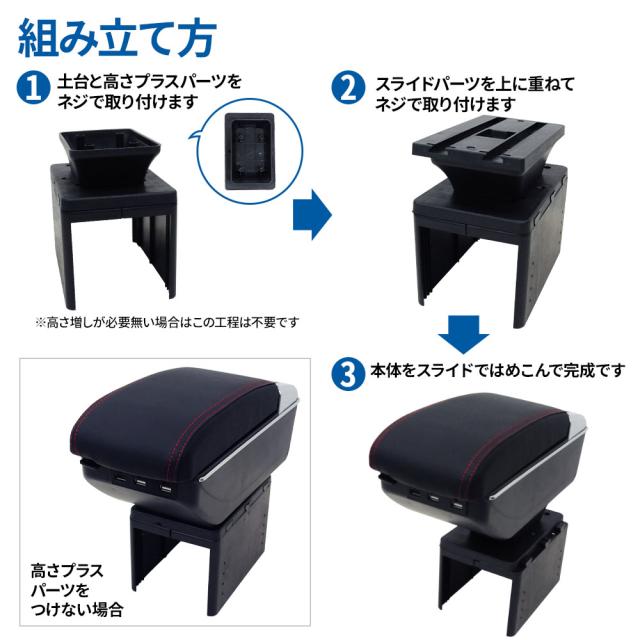 組み立て方

1 土台と高さプラスパーツをネジで取り付けます

※高さ増しが必要無い場合はこの工程は不要です

2 スライドパーツを上に重ねてネジで取り付けます

3 本体をスライドではめこんで完成です

高さプラスパーツをつけない場合