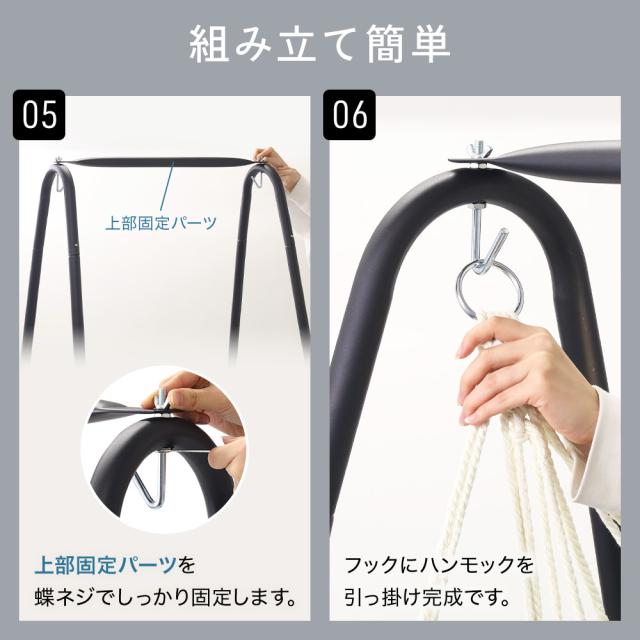 組み立て簡単

05

上部固定パーツ

上部固定パーツを
蝶ネジでしっかり固定します。

06

フックにハンモックを
引っ掛け完成です。