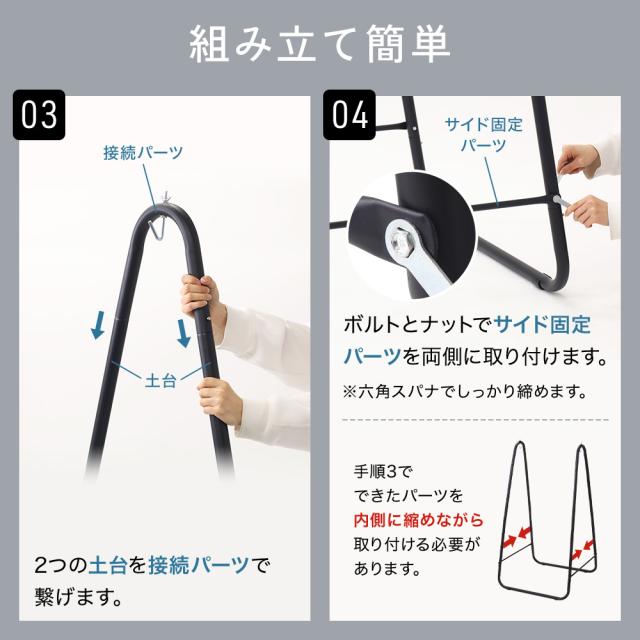 組み立て簡単

03

接続パーツ

土台

2つの土台を接続パーツで繋げます。

04

サイド固定パーツ

ボルトとナットでサイド固定パーツを両側に取り付けます。

※六角スパナでしっかり締めます。

手順3でできたパーツを内側に縮めながら取り付ける必要があります。