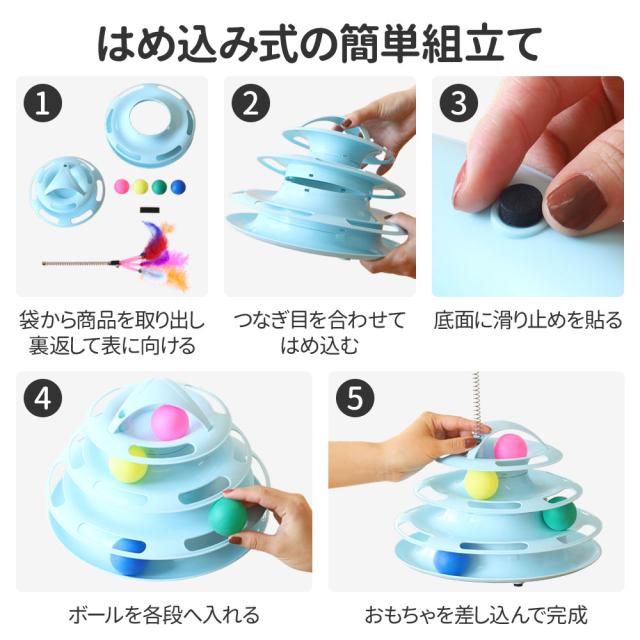 はめ込み式の簡単組立て

1

袋から商品を取り出し裏返して表に向ける

2

つなぎ目を合わせてはめ込む

3

底面に滑り止めを貼る

4

ボールを各段へ入れる

5

おもちゃを差し込んで完成