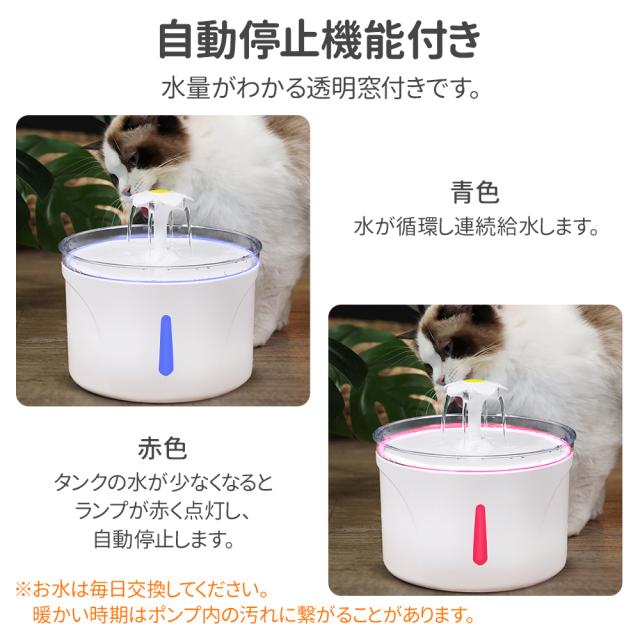 自動停止機能付き

水量がわかる透明窓付きです。

青色

水が循環し連続給水します。

赤色

タンクの水が少なくなるとランプが赤く点灯し、自動停止します。

※お水は毎日交換してください。
暖かい時期はポンプ内の汚れに繋がることがあります。