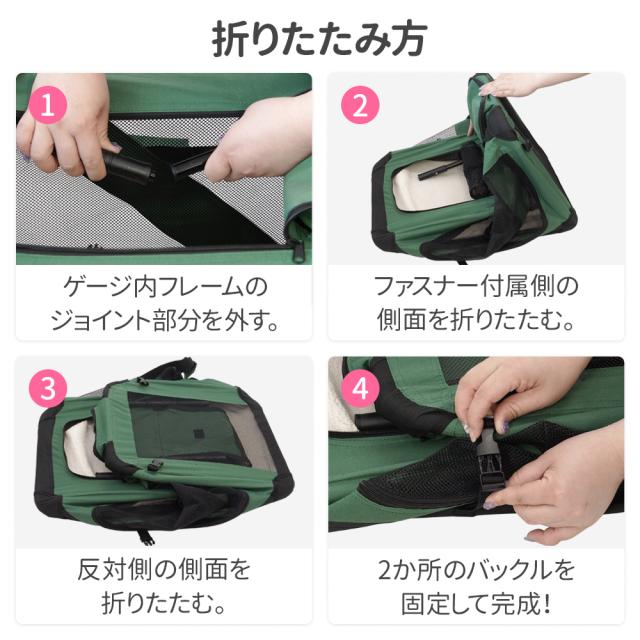 折りたたみ方

1

ゲージ内フレームのジョイント部分を外す。

2

ファスナー付属側の側面を折りたたむ。

3

反対側の側面を折りたたむ。

4

2か所のバックルを固定して完成！